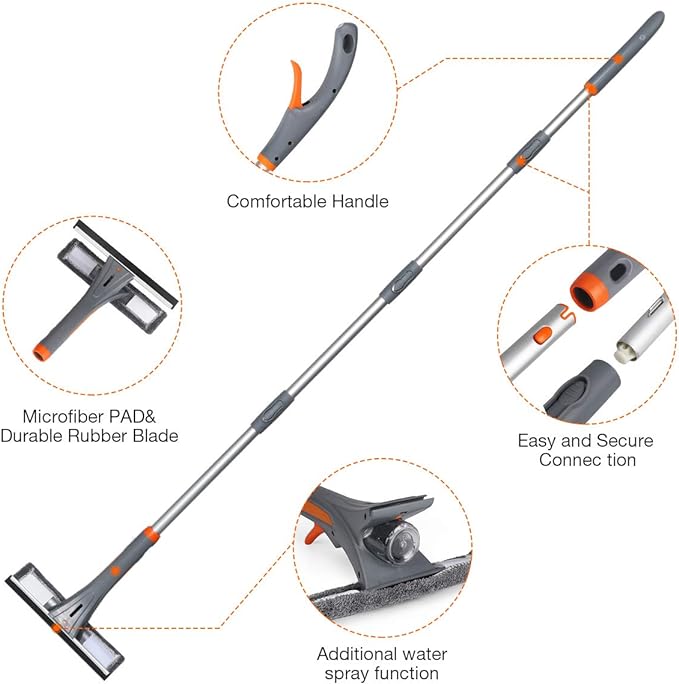 Comfortable Handle

Microfiber PAD&
Durable Rubber Blade

Easy and Secure
Connec tion

Additional water
spray function